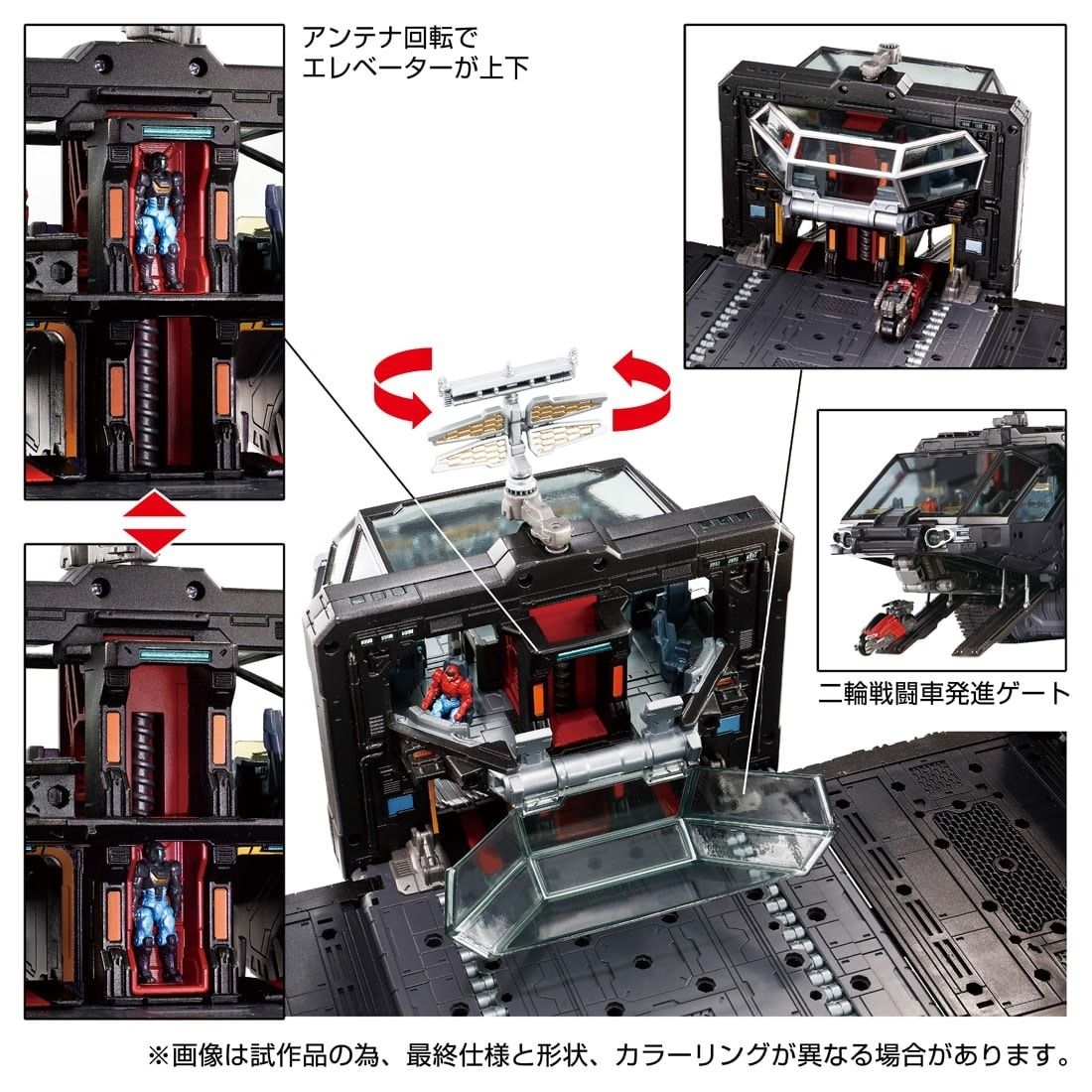 アンテナ回転で
エレベーターが上下

二輪戦闘車発進ゲート

※画像は試作品の為、最終仕様と形状、カラーリングが異なる場合があります。